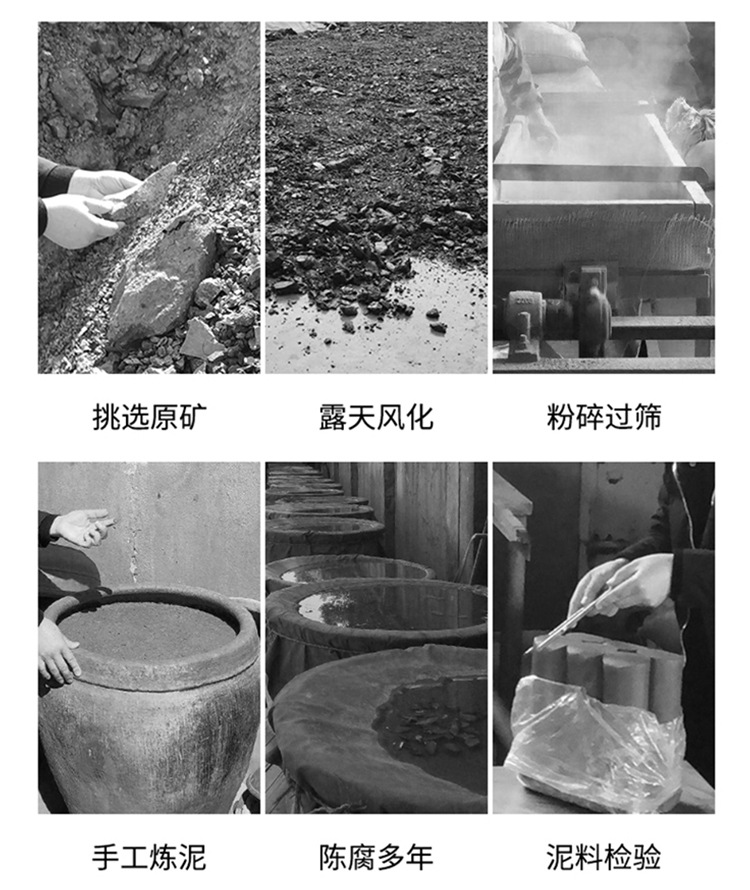 挑选原矿

露天风化

粉碎过筛

手工炼泥

陈腐多年

泥料检验